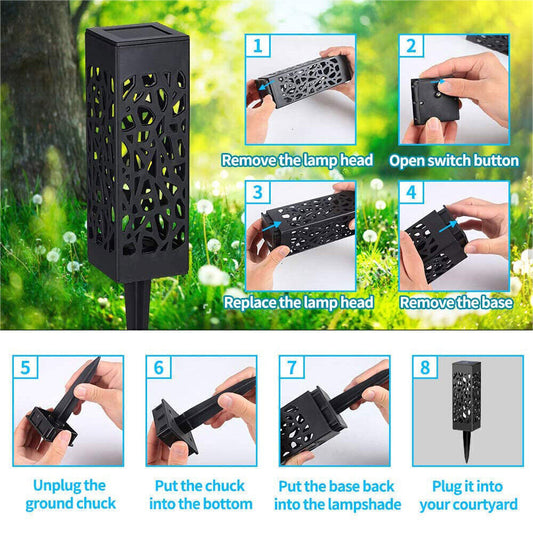 1
Remove the lamp head

2
Open switch button

3
Replace the lamp head

4
Remove the base

5
Unplug the ground chuck

6
Put the chuck into the bottom

7
Put the base back into the lampshade

8
Plug it into your courtyard